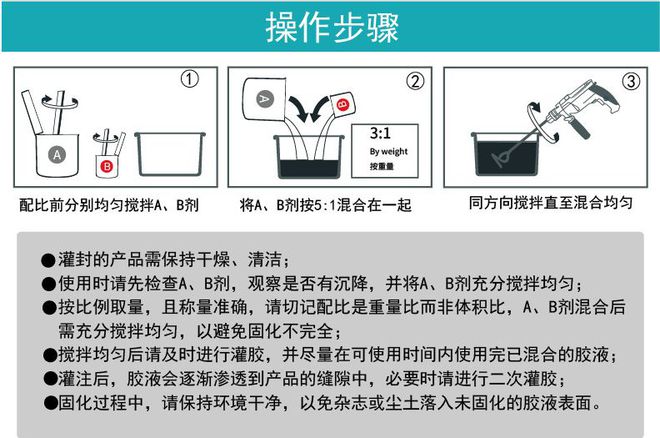 操作步骤

①

A

B

配比前分别均匀搅拌A、B剂

②

A

B

3:1
By weight
按重量

将A、B剂按5:1混合在一起

③

同方向搅拌直至混合均匀

●灌封的产品需保持干燥、清洁；
●使用时请先检查A、B剂，观察是否有沉降，并将A、B剂充分搅拌均匀；
●按比例取量，且称量准确，请切记配比是重量比而非体积比，A、B剂混合后需充分搅拌均匀，以避免固化不完全；
●搅拌均匀后请及时进行灌胶，并尽量在可使用时间内使用完已混合的胶液；
●灌注后，胶液会逐渐渗透到产品的缝隙中，必要时请进行二次灌胶；
●固化过程中，请保持环境干净，以免杂志或尘土落入未固化的胶液表面。